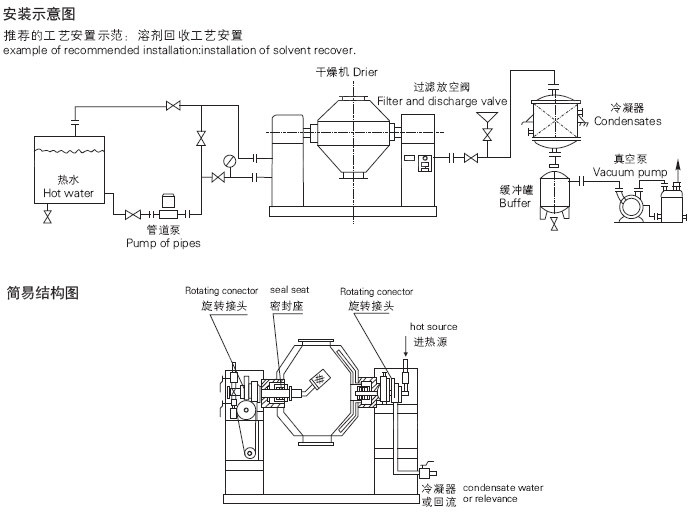 安装示意图

推荐的工艺安置示范：溶剂回收工艺安置
example of recommended installation:installation of solvent recover.

干燥机 Drier

过滤放空阀
Filter and discharge valve

冷凝器
Condensates

真空泵
Vacuum pump

缓冲罐
Buffer

热水
Hot water

管道泵
Pump of pipes

简易结构图

Rotating conector
旋转接头

seal seat
密封座

Rotating conector
旋转接头

hot source
进热源

冷凝器
或回流

condensate water
or relevance